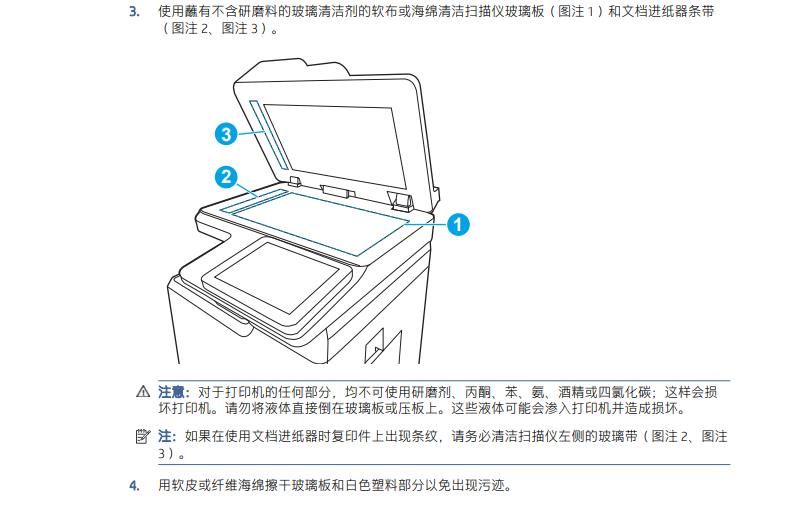 3. 使用蘸有不含研磨料的玻璃清洁剂的软布或海绵清洁扫描仪玻璃板（图注 1）和文档进纸器条带（图注 2、图注 3）。

3

2

1

注意：对于打印机的任何部分，均不可使用研磨剂、丙酮、苯、氨、酒精或四氯化碳；这样会损坏打印机。请勿将液体直接倒在玻璃板或压板上。这些液体可能会渗入打印机并造成损坏。

注：如果在使用文档进纸器时复印件上出现条纹，请务必清洁扫描仪左侧的玻璃带（图注 2、图注 3）。

4. 用软皮或纤维海绵擦干玻璃板和白色塑料部分以免出现污迹。